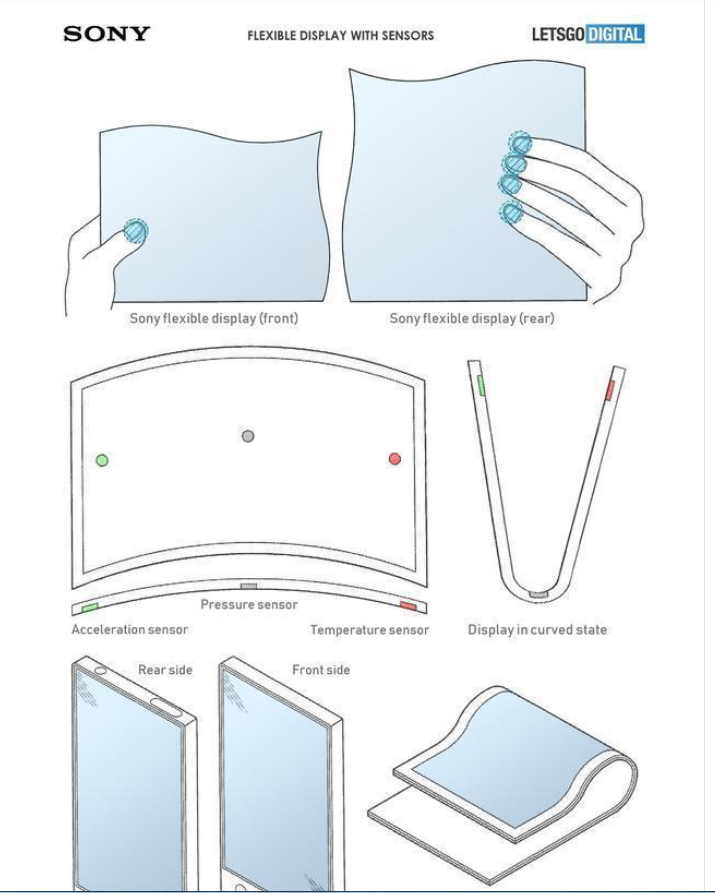 SONY

FLEXIBLE DISPLAY WITH SENSORS

LETSGO DIGITAL

Sony flexible display (front)

Sony flexible display (rear)

Pressure sensor

Acceleration sensor

Temperature sensor

Display in curved state

Rear side

Front side